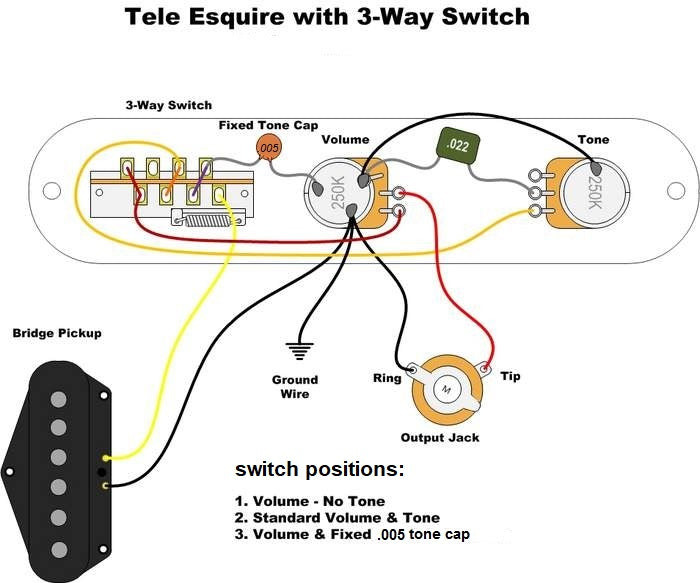 Tele Esquire with 3-Way Switch

3-Way Switch

Fixed Tone Cap

.005

Volume

.022

Tone

250K

250K

Bridge Pickup

Ground Wire

Ring

M

Tip

Output Jack

switch positions:

1. Volume - No Tone
2. Standard Volume & Tone
3. Volume & Fixed .005 tone cap